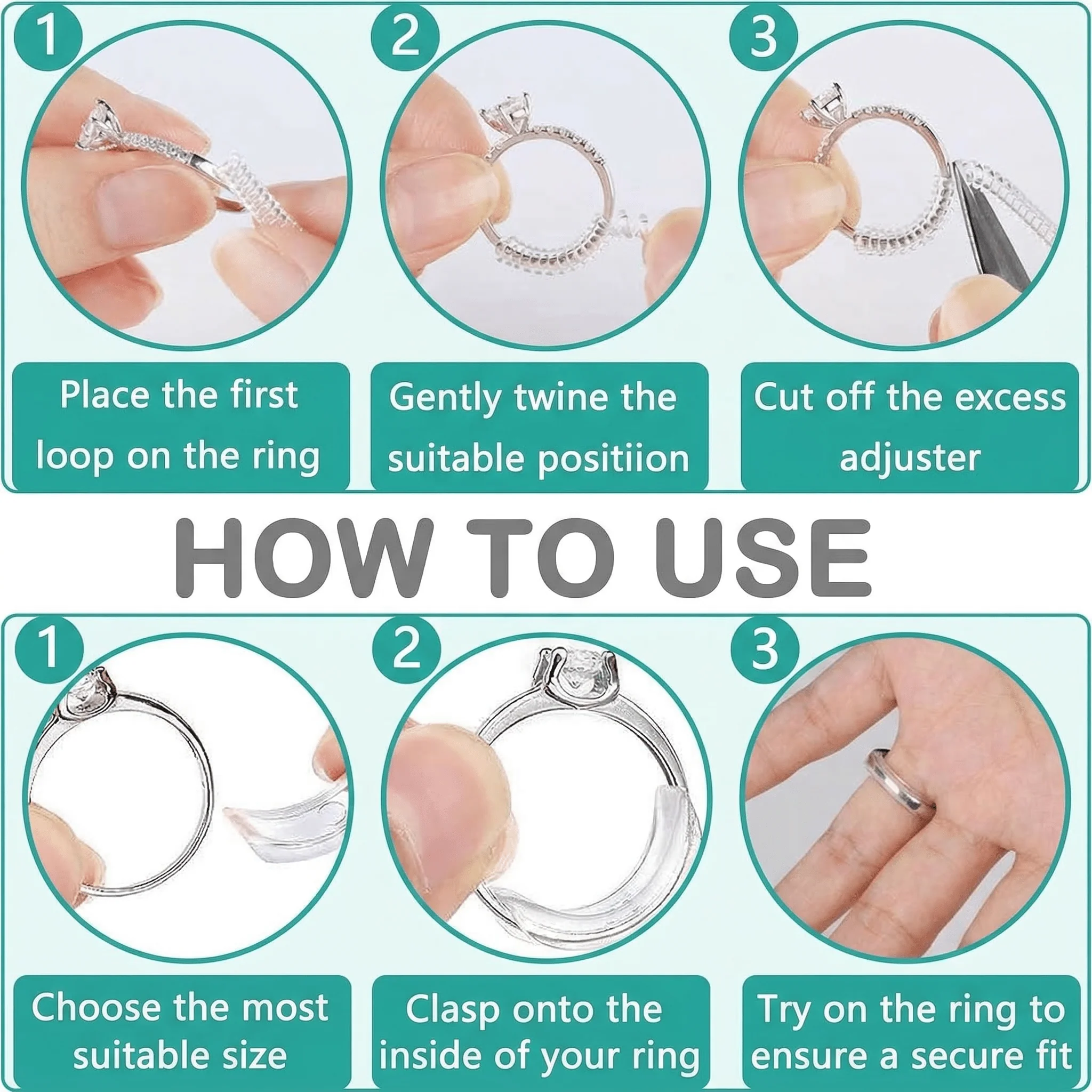 1

Place the first loop on the ring

2

Gently twine the suitable positiion

3

Cut off the excess adjuster

HOW TO USE

1

Choose the most suitable size

2

Clasp onto the inside of your ring

3

Try on the ring to ensure a secure fit